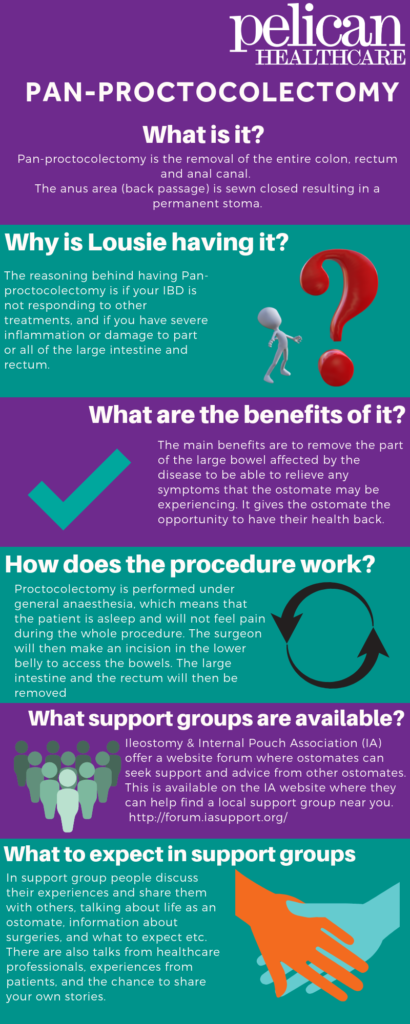 pelican
HEALTHCARE

PAN-PROCTOCOLECTOMY

What is it?

Pan-proctocolectomy is the removal of the entire colon, rectum and anal canal.
The anus area (back passage) is sewn closed resulting in a permanent stoma.

Why is Lousie having it?

The reasoning behind having Pan-proctocolectomy is if your IBD is not responding to other treatments, and if you have severe inflammation or damage to part or all of the large intestine and rectum.

What are the benefits of it?

The main benefits are to remove the part of the large bowel affected by the disease to be able to relieve any symptoms that the ostomate may be experiencing. It gives the ostomate the opportunity to have their health back.

How does the procedure work?

Proctocolectomy is performed under general anaesthesia, which means that the patient is asleep and will not feel pain during the whole procedure. The surgeon will then make an incision in the lower belly to access the bowels. The large intestine and the rectum will then be removed

What support groups are available?

Ileostomy & Internal Pouch Association (IA) offer a website forum where ostomates can seek support and advice from other ostomates. This is available on the IA website where they can help find a local support group near you.
http://forum.iasupport.org/

What to expect in support groups

In support group people discuss their experiences and share them with others, talking about life as an ostomate, information about surgeries, and what to expect etc. There are also talks from healthcare professionals, experiences from patients, and the chance to share your own stories.