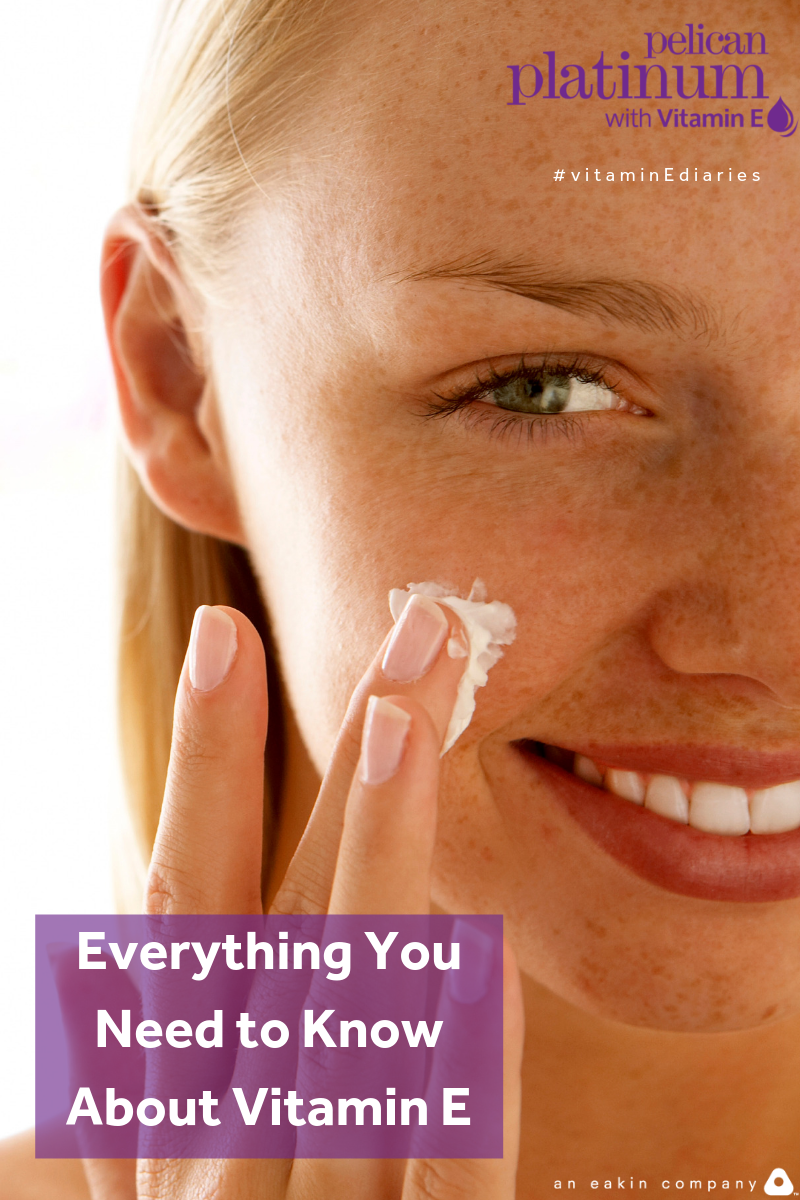 pelican
platinum
with Vitamin E

#vitaminEdiaries

Everything You Need to Know About Vitamin E

an eakin company