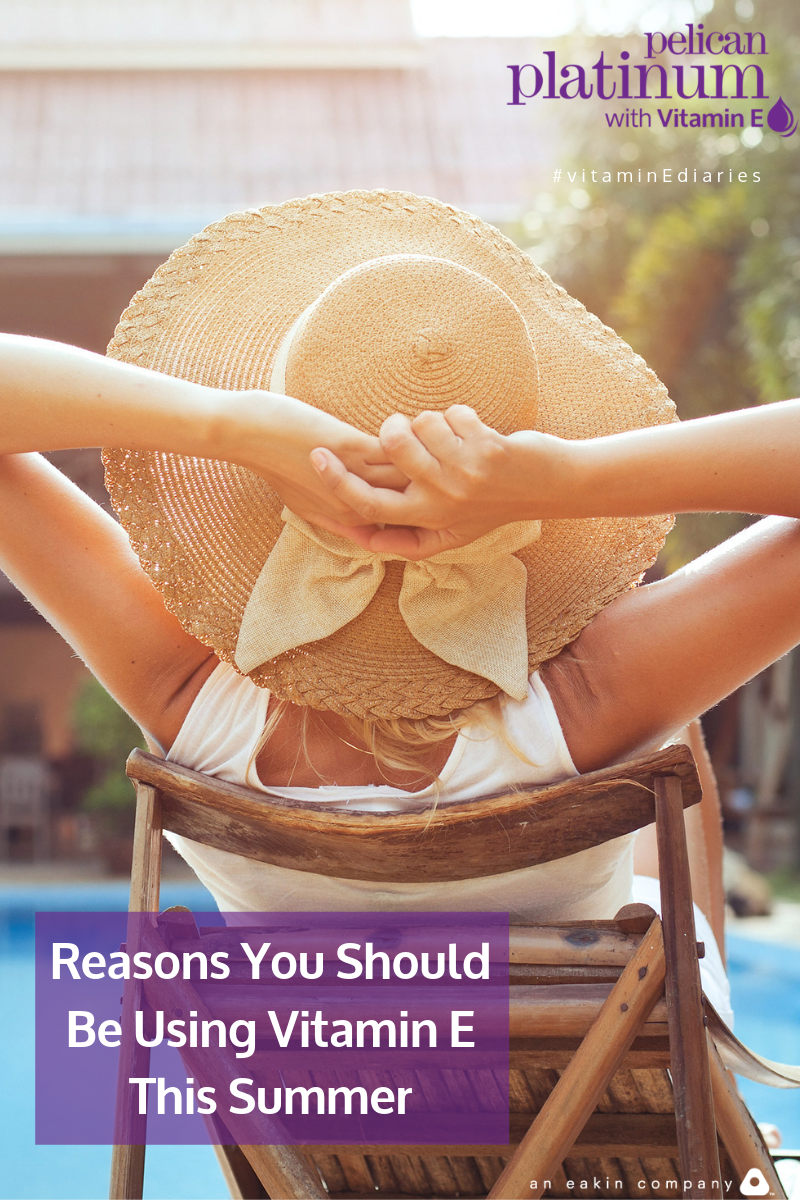 pelican
platinum
with Vitamin E

#vitaminEdiaries

Reasons You Should Be Using Vitamin E This Summer

an eakin company